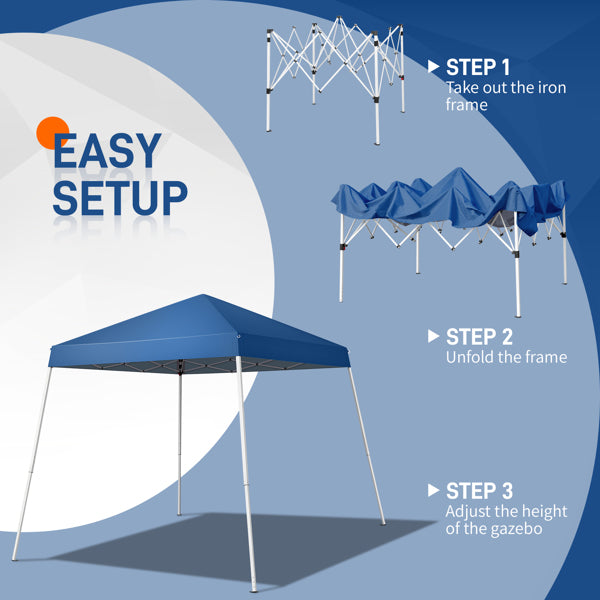 EASY SETUP

STEP 1
Take out the iron frame

STEP 2
Unfold the frame

STEP 3
Adjust the height of the gazebo