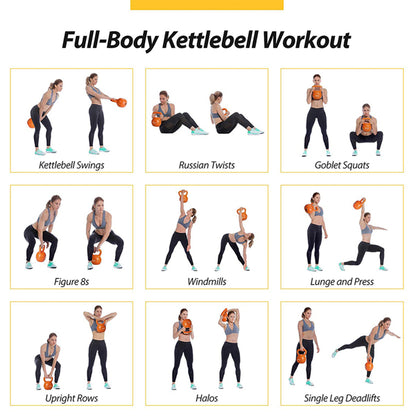 Full-Body Kettlebell Workout

Kettlebell Swings

Russian Twists

Goblet Squats

Figure 8s

Windmills

Lunge and Press

Upright Rows

Halos

Single Leg Deadlifts