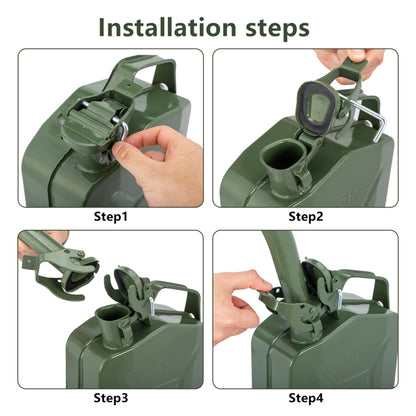 Installation steps

Step1

Step2

Step3

Step4