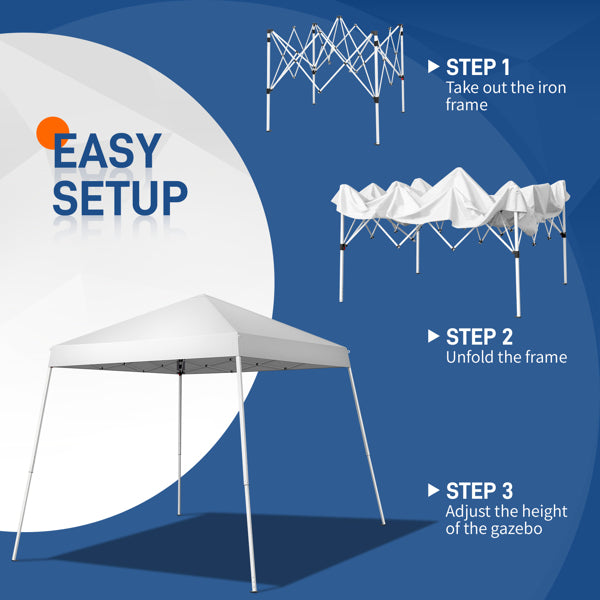 EASY SETUP

STEP 1
Take out the iron frame

STEP 2
Unfold the frame

STEP 3
Adjust the height of the gazebo