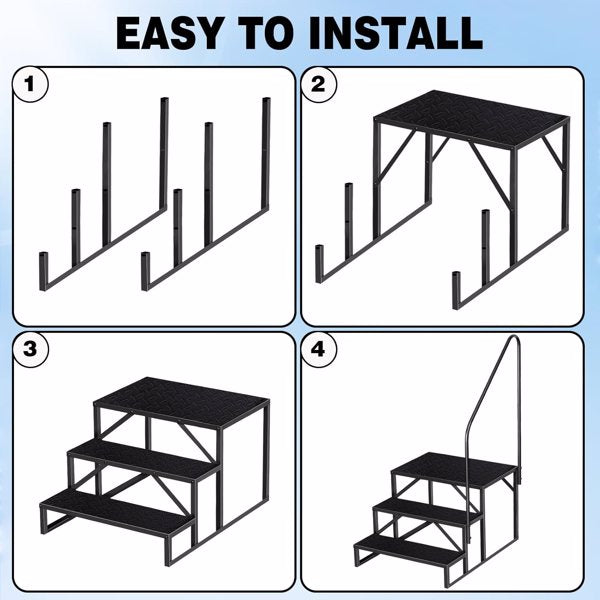 EASY TO INSTALL

1

2

3

4