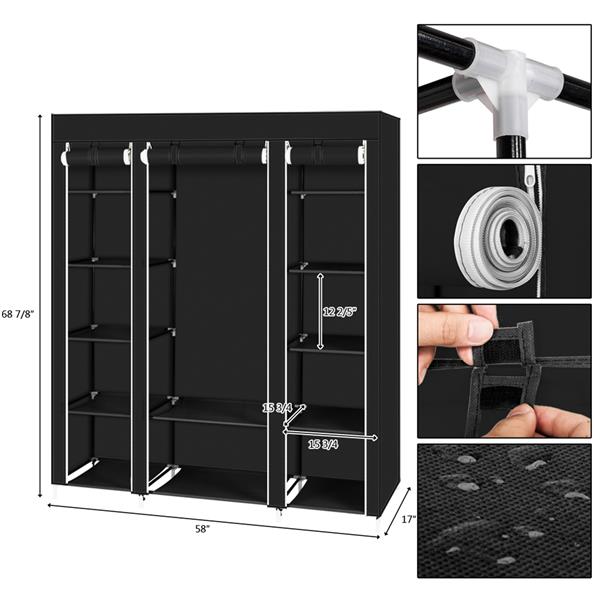 68 7/8"

12 2/5"

15 3/4

15 3/4

58"

17"