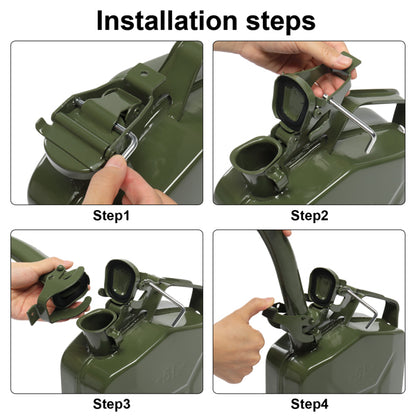 Installation steps

Step1

Step2

Step3

Step4