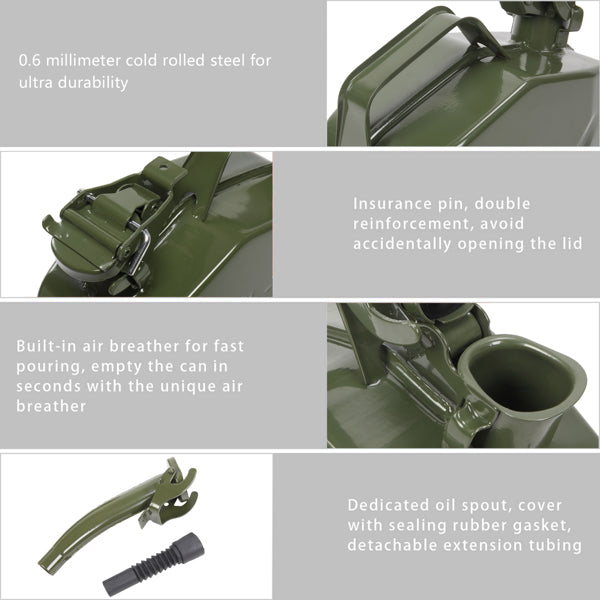 0.6 millimeter cold rolled steel for ultra durability

Insurance pin, double reinforcement, avoid accidentally opening the lid

Built-in air breather for fast pouring, empty the can in seconds with the unique air breather

Dedicated oil spout, cover with sealing rubber gasket, detachable extension tubing