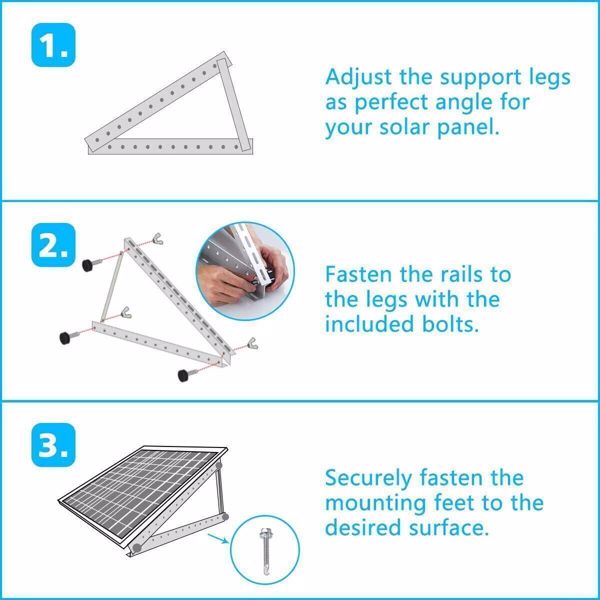 1.

Adjust the support legs as perfect angle for your solar panel.

2.

Fasten the rails to the legs with the included bolts.

3.

Securely fasten the mounting feet to the desired surface.