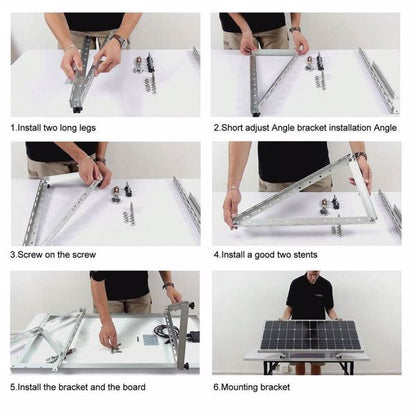 1.Install two long legs

2.Short adjust Angle bracket installation Angle

3.Screw on the screw

4.Install a good two stents

5.Install the bracket and the board

6.Mounting bracket